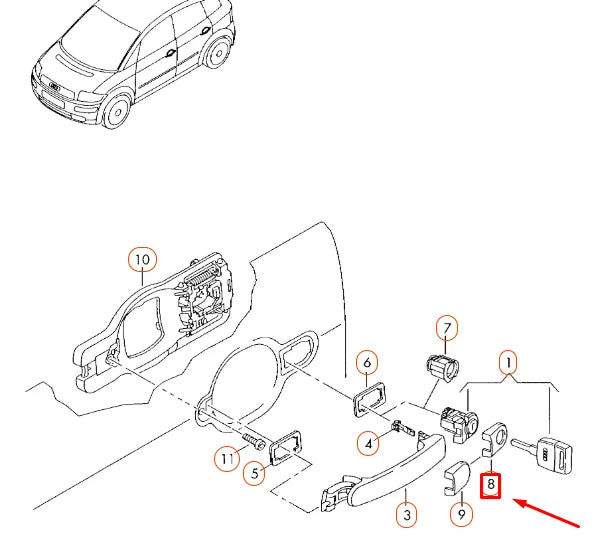 10
7
6
1
4
11
5
8
3
9