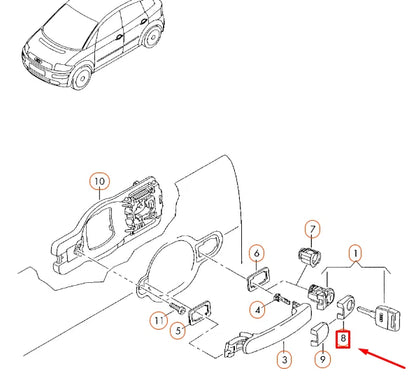 10
7
6
1
4
11
5
8
3
9