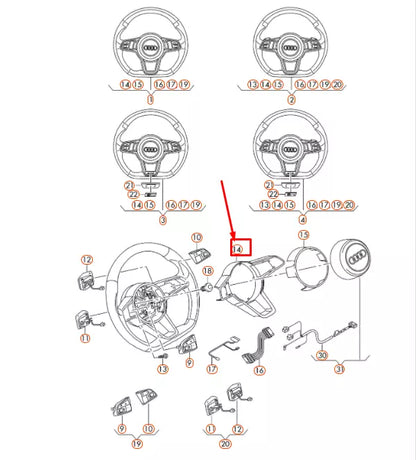 14 15 16 17 19
1
13 14 15 16 17 19 20
2
21
22
14 15 16 17 19
3
21
22
13 14 15 16 17 19 20
4
10
14
15
12
18
11
9
13
17
16
30
31
9 10
19
11 12
20