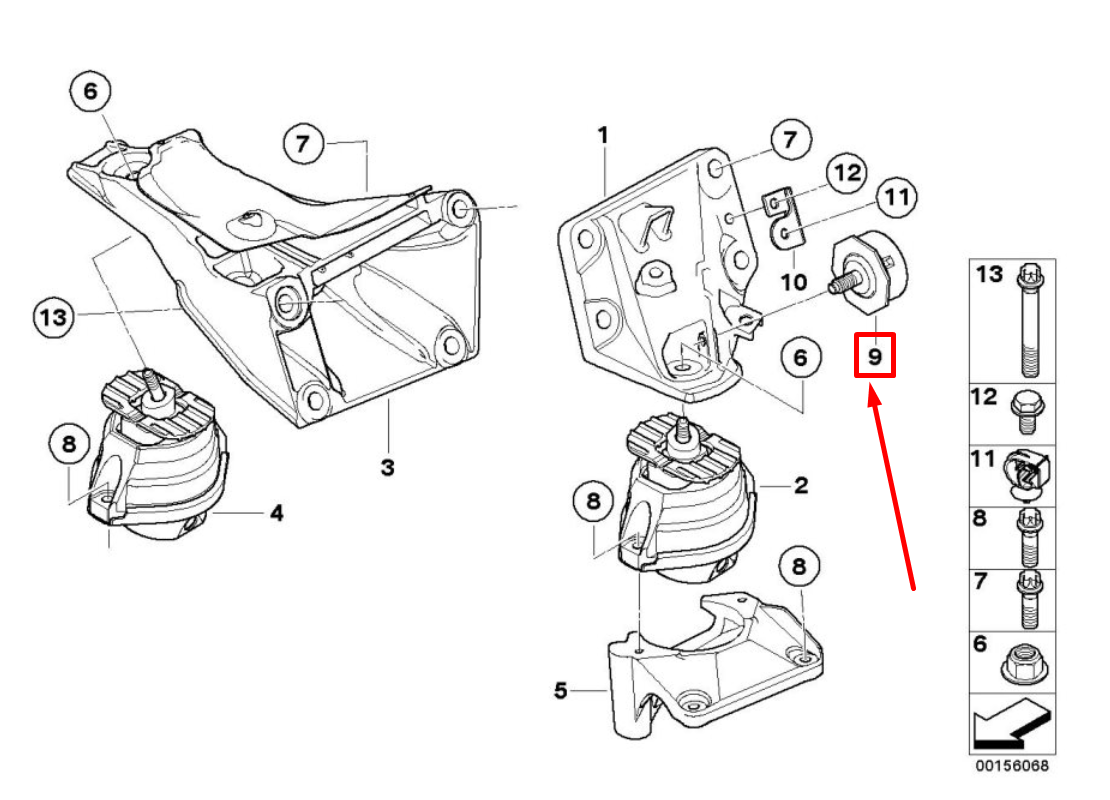 6
7
13
8
4
3
1
7
12
11
10
9
6
2
8
8
5
13
12
11
8
7
6
00156068