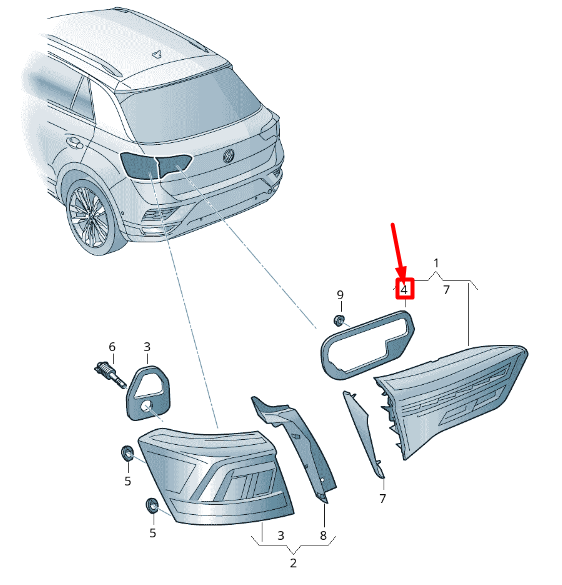 1
4
7
9
6
3
5
5
7
3
8
2