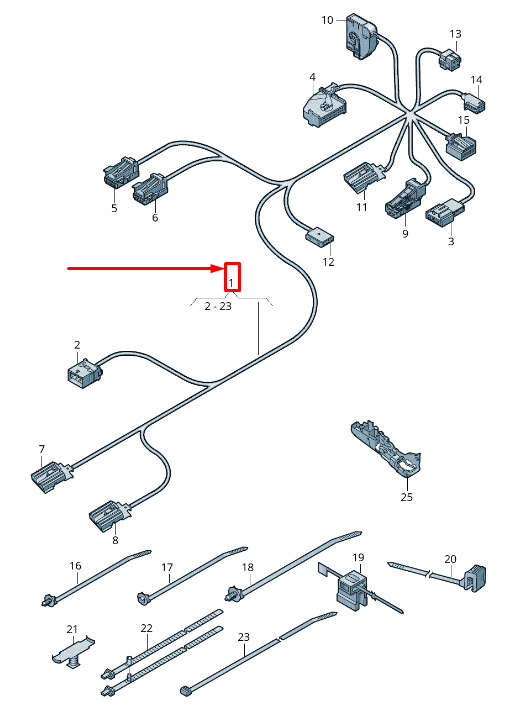 10
13
4
14
15
5
6
11
9
3
12
1
2 - 23
2
7
8
25
16
17
18
19
20
21
22
23