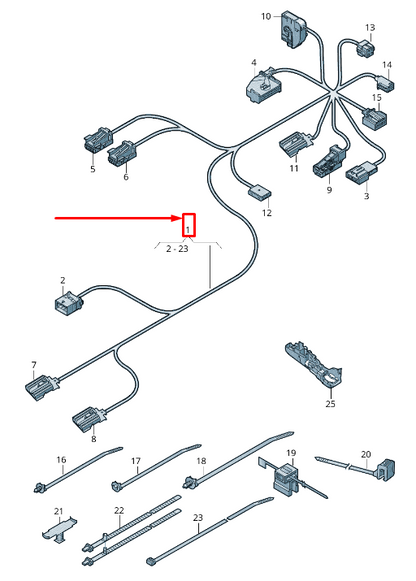 10
13
4
14
15
5
6
11
9
3
12
1
2 - 23
2
7
8
25
16
17
18
19
20
21
22
23