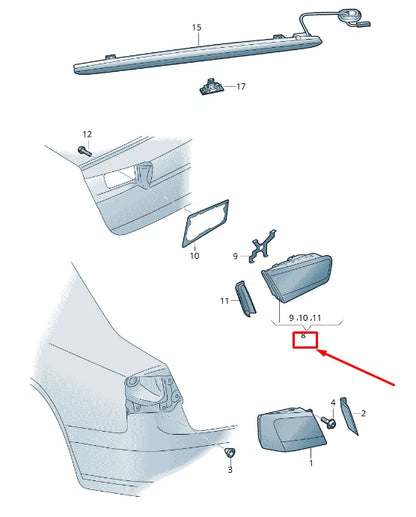 15
17
12
10
9
11
9 .10 .11
8
4
2
1
3