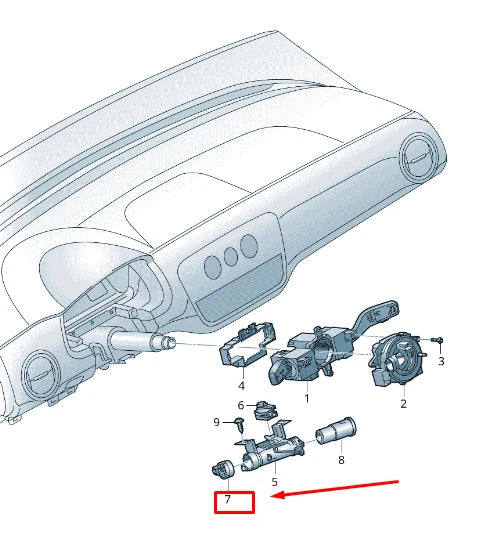 3
4
1
2
6
9
8
5
7