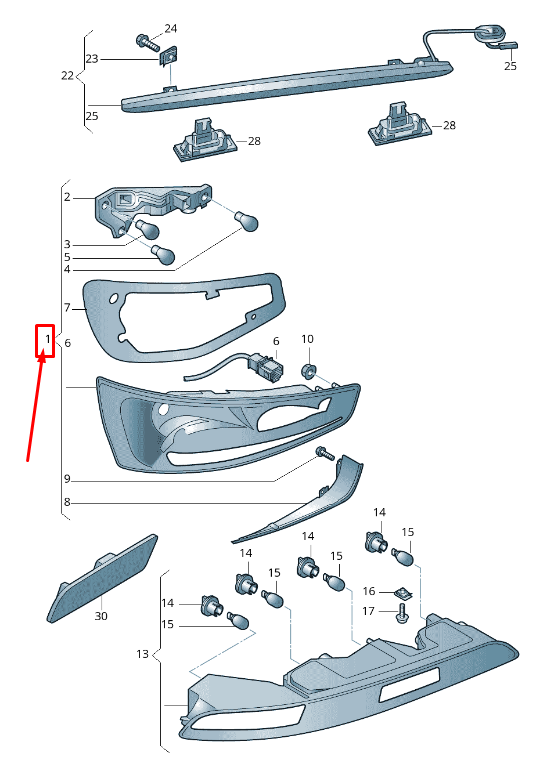 24
23
22
25
25
28
28
2
3
5
4
7
1
6
6
10
9
8
14
15
14
15
14
15
16
17
14
15
30
13