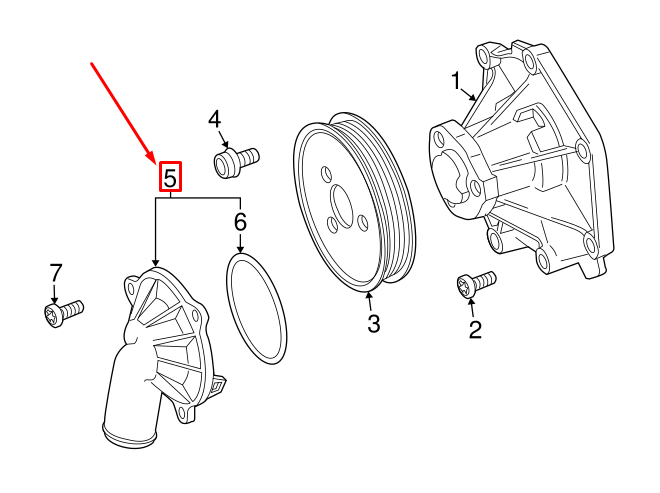 1
4
5
6
7
3
2