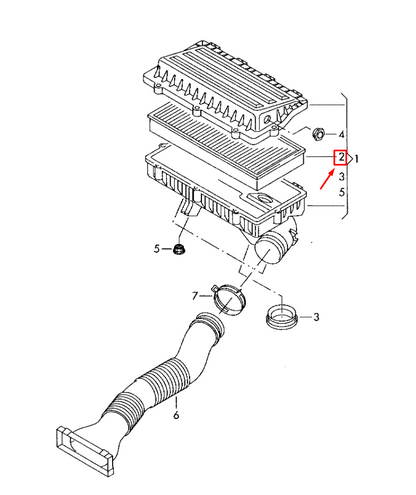 4
2
1
3
5
5
7
3
6