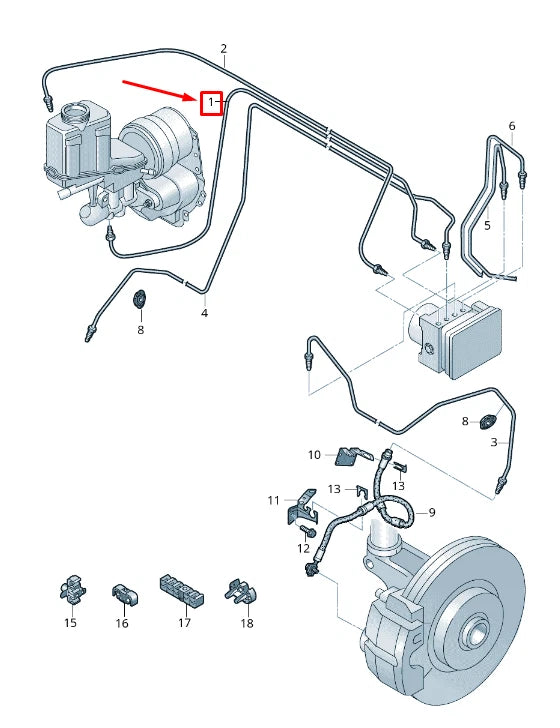 2
1
6
5
4
8
8
3
10
13
13
11
9
12
15
16
17
18