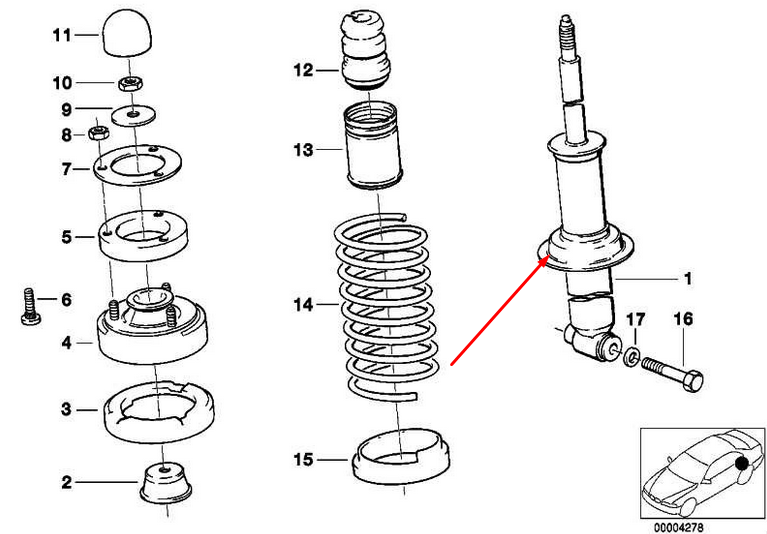 11
10
9
8
7
5
6
4
3
2
12
13
14
15
1
17
16
00004278