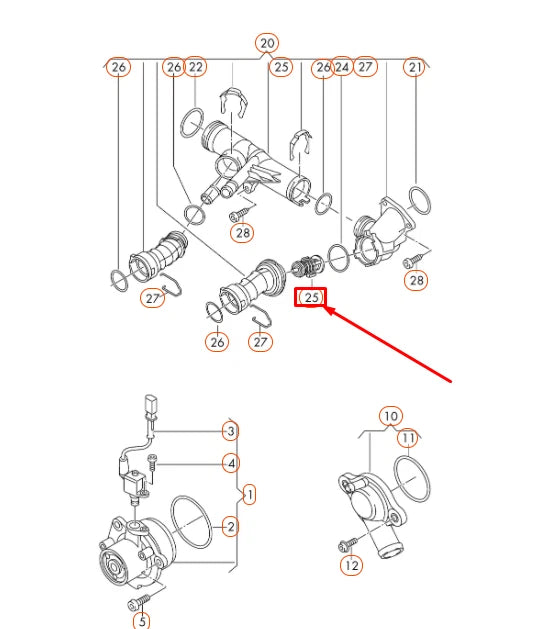 20
26 26 22 25 26 24 27 21
28
28
27
25
26 27
3
4
1
2
5
10
11
12