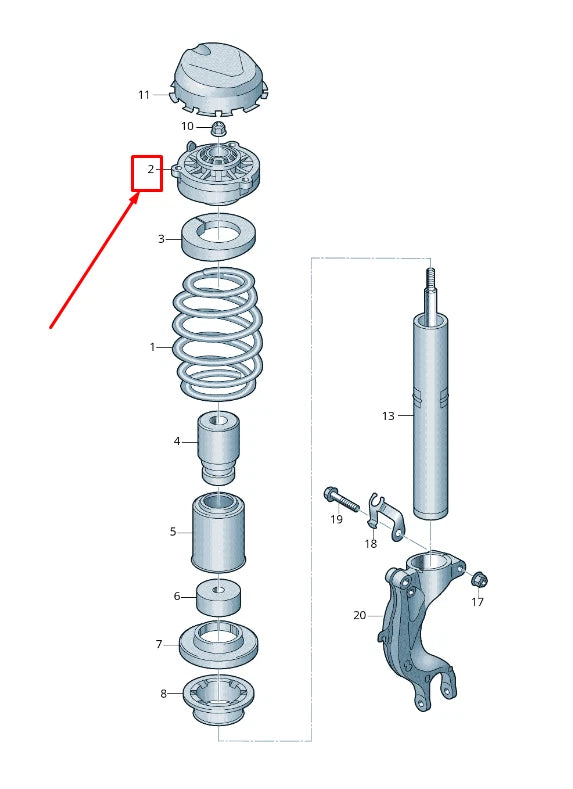 11
10
2
3
1
4
5
6
7
8
13
19
18
17
20