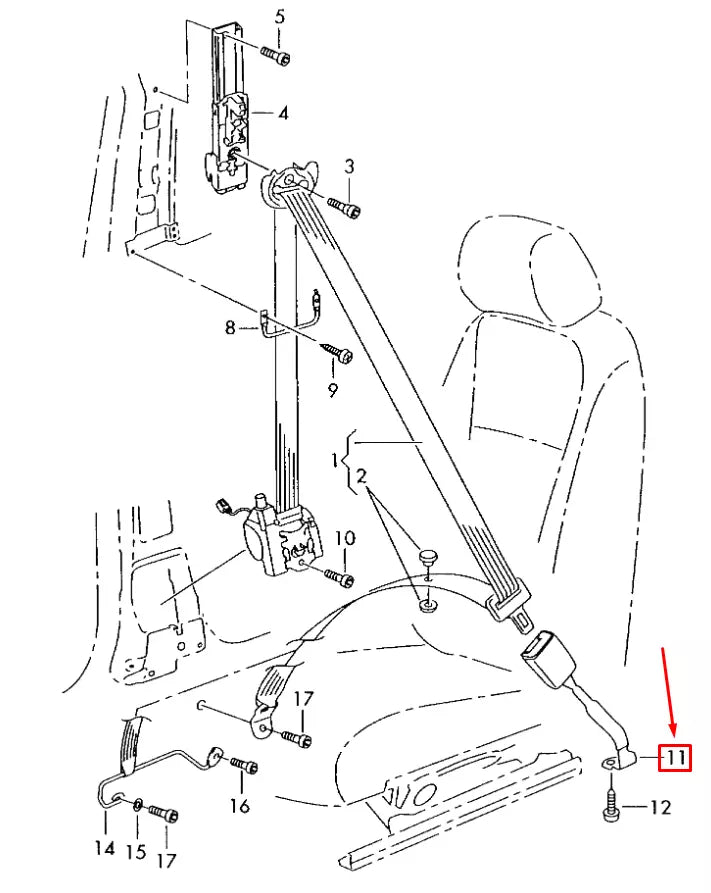 5
4
3
8
9
1
2
10
17
16
14
15
17
11
12