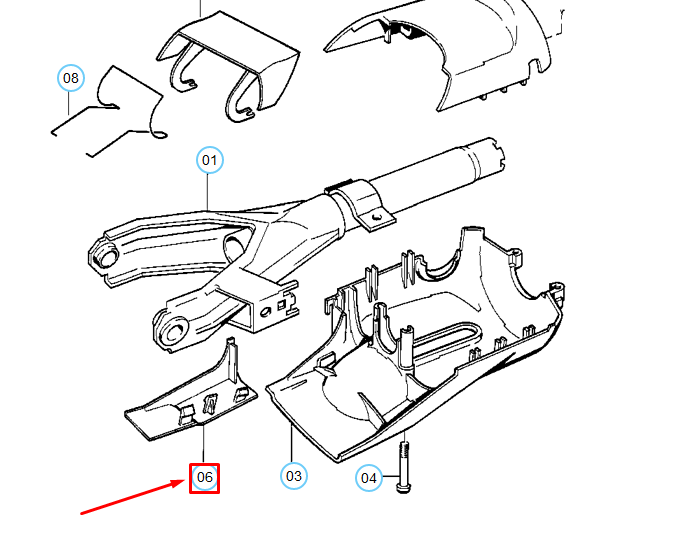 08
01
06
03
04