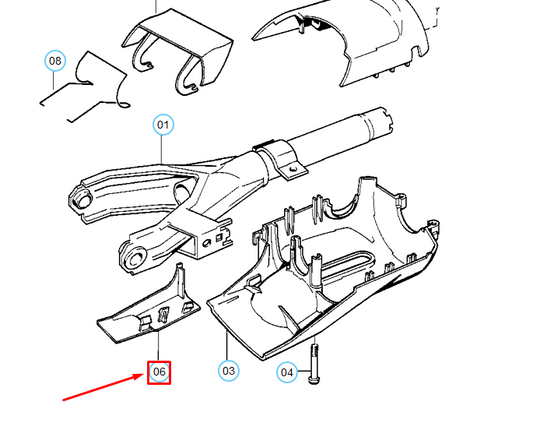 08
01
06
03
04