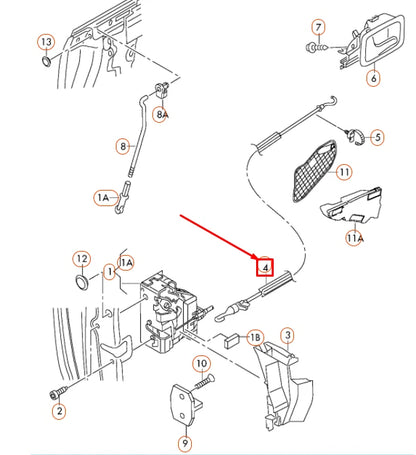 13
7
6
8A
5
8
11
1A
11A
12
1
1A
4
1B
3
10
2
9