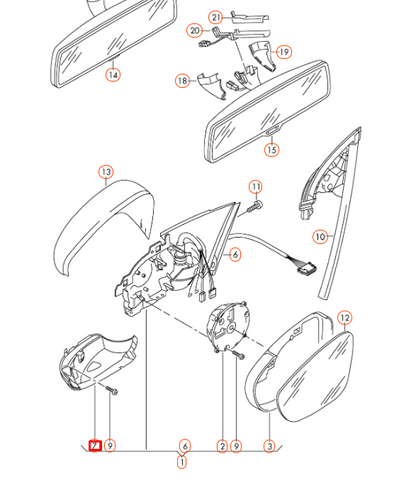 21
20
19
14
18
15
13
11
10
6
12
7
9
6
2
9
3
1