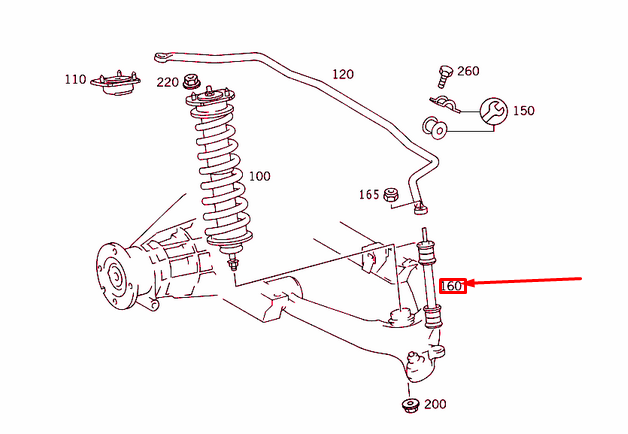 110
220
120
260
150
100
165
160
200