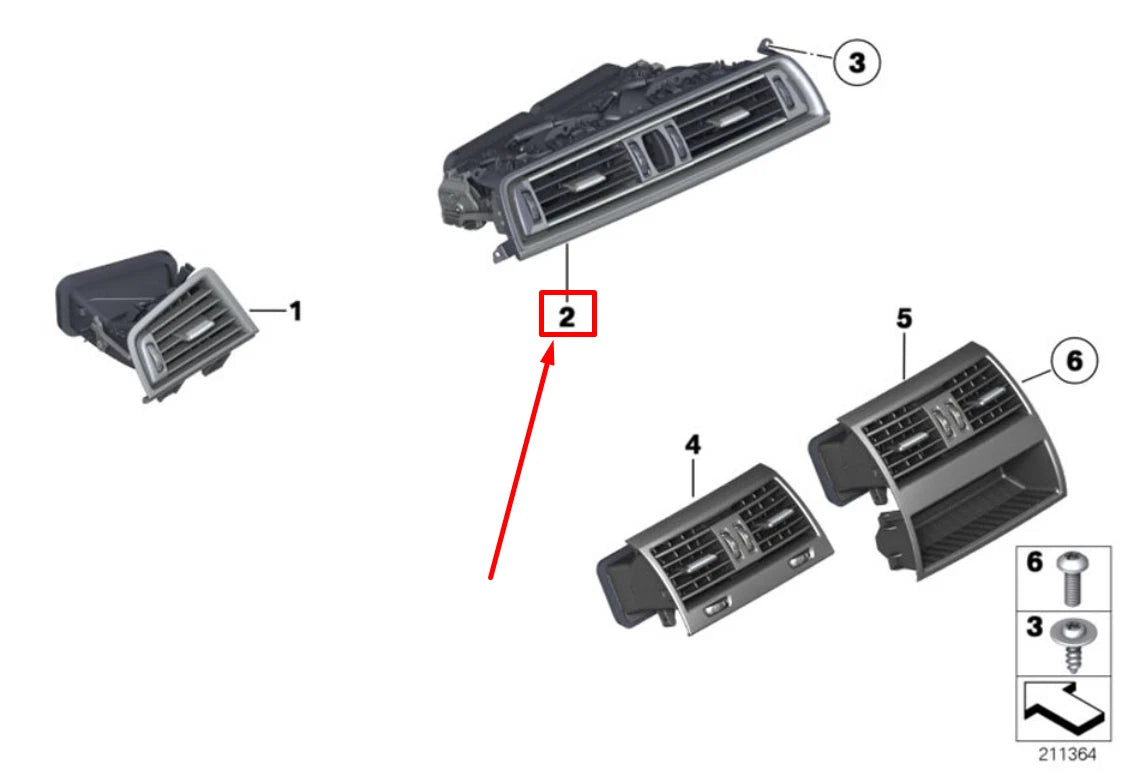 3
1
2
5
6
4
6
3
211364