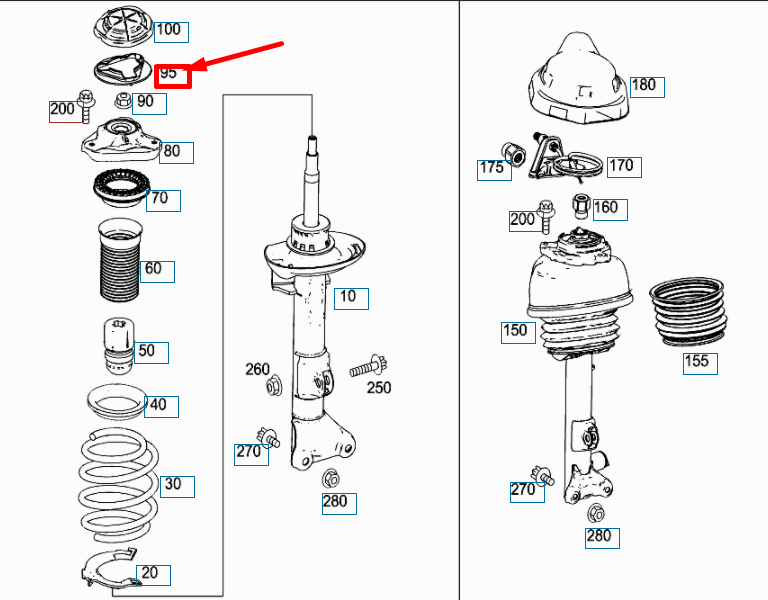 100
95
200
90
80
70
60
50
40
30
20
10
260
250
270
280
180
175
170
200
160
150
155
270
280