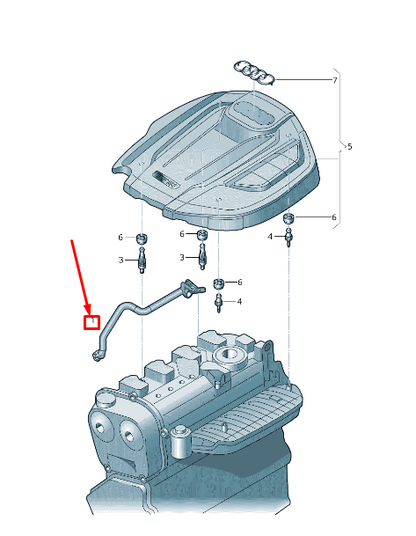 7
5
6
6
6
4
3
3
6
4
1