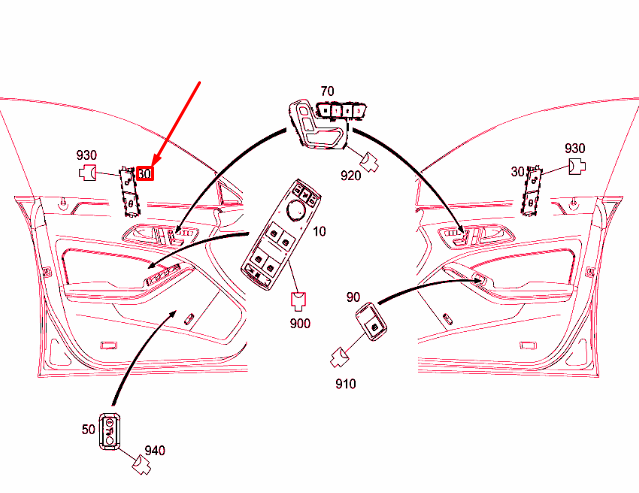 70
930
30
920
930
30
10
900
90
910
50
940