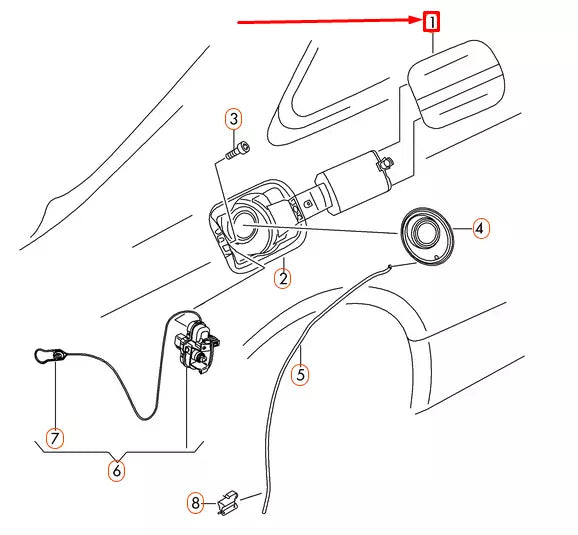 1
3
4
2
5
7
6
8