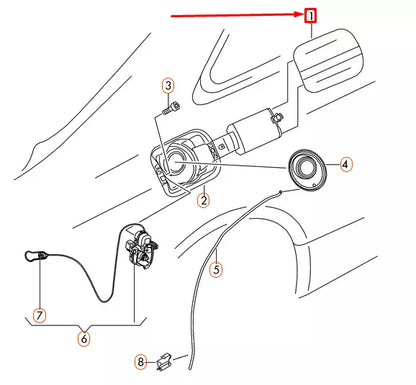 1
3
4
2
5
7
6
8