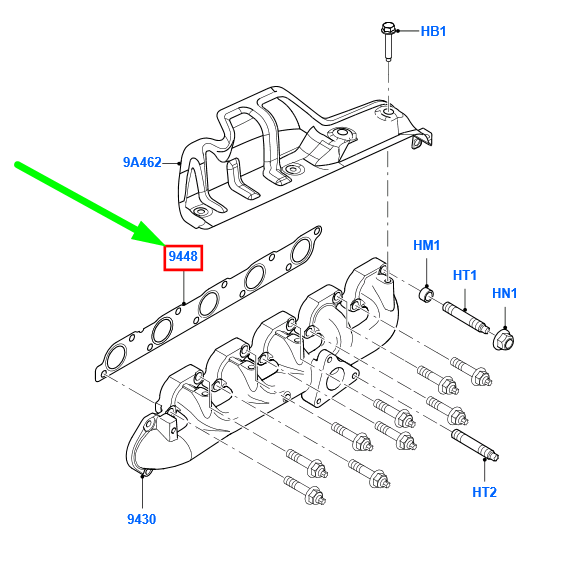 HB1
9A462
9448
HM1
HT1
HN1
HT2
9430