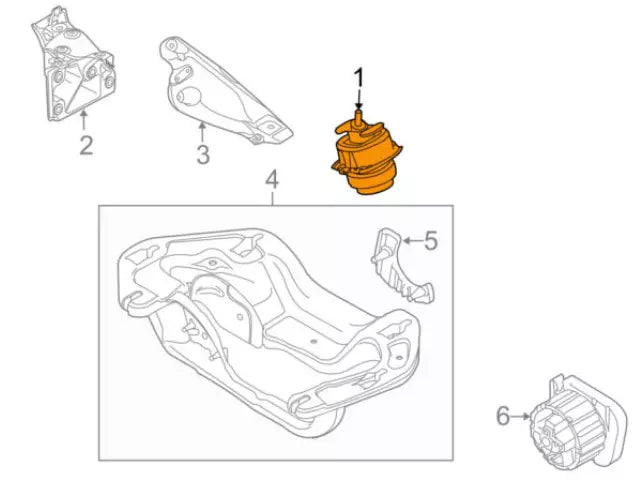 1
2
3
4
5
6