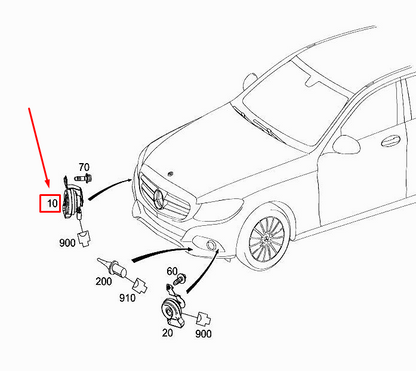 70
10
900
200
910
60
20
900