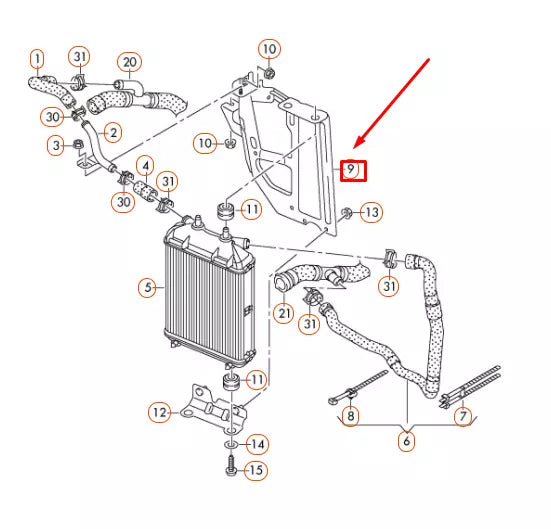 1
31
20
10
30
2
3
10
9
4
31
30
11
13
5
31
21
31
11
12
8
7
6
14
15