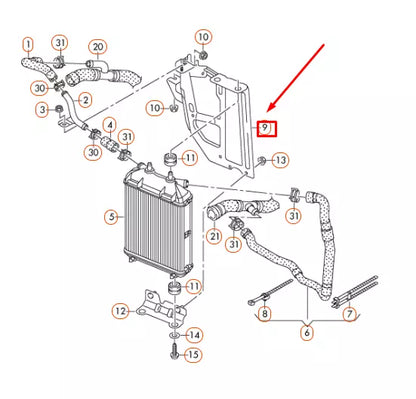 1
31
20
10
30
2
3
10
9
4
31
30
11
13
5
31
21
31
11
12
8
7
6
14
15