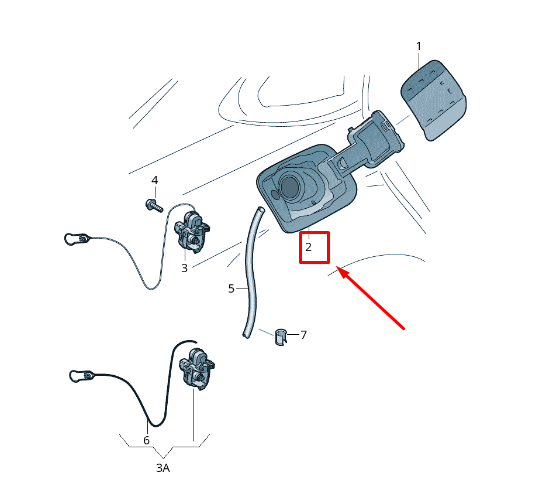 1
4
2
3
5
7
6
3A