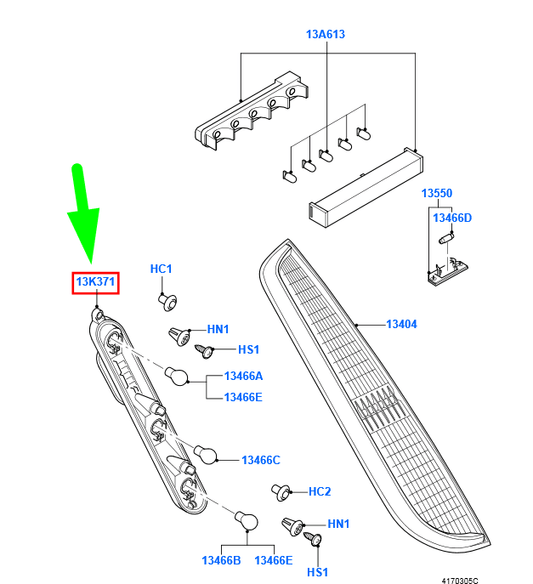 13A613

13550

13466D

13K371

HC1

HN1

HS1

13404

13466A

13466E

13466C

HC2

HN1

HS1

13466B

13466E

4170305C