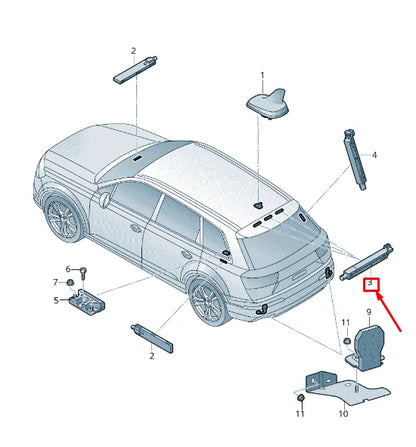 2
1
4
6
7
5
3
9
11
2
11
10