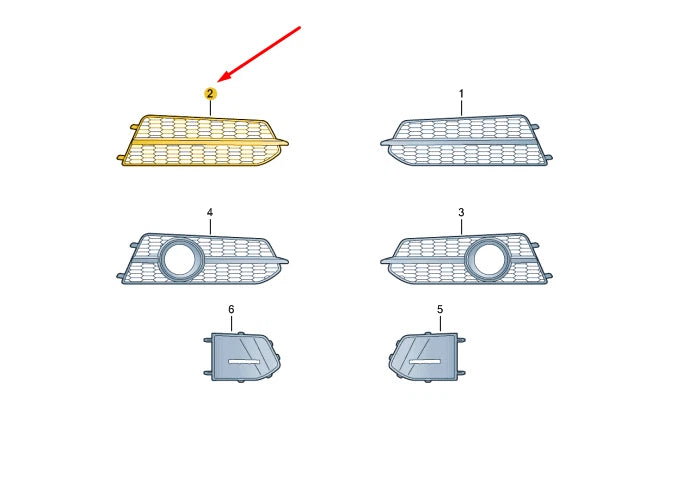 2
1
4
3
6
5