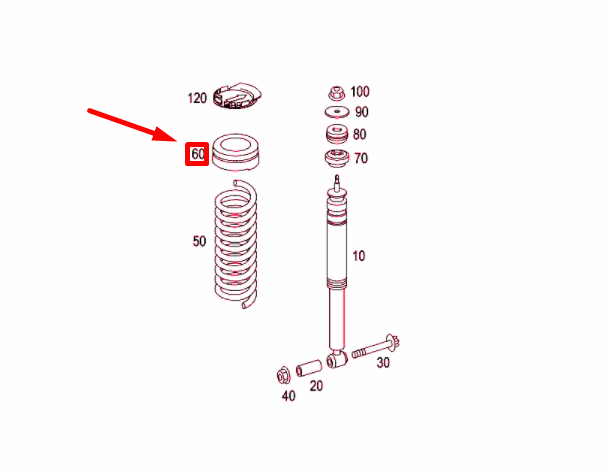 120
100
90
80
60
70
50
10
30
20
40