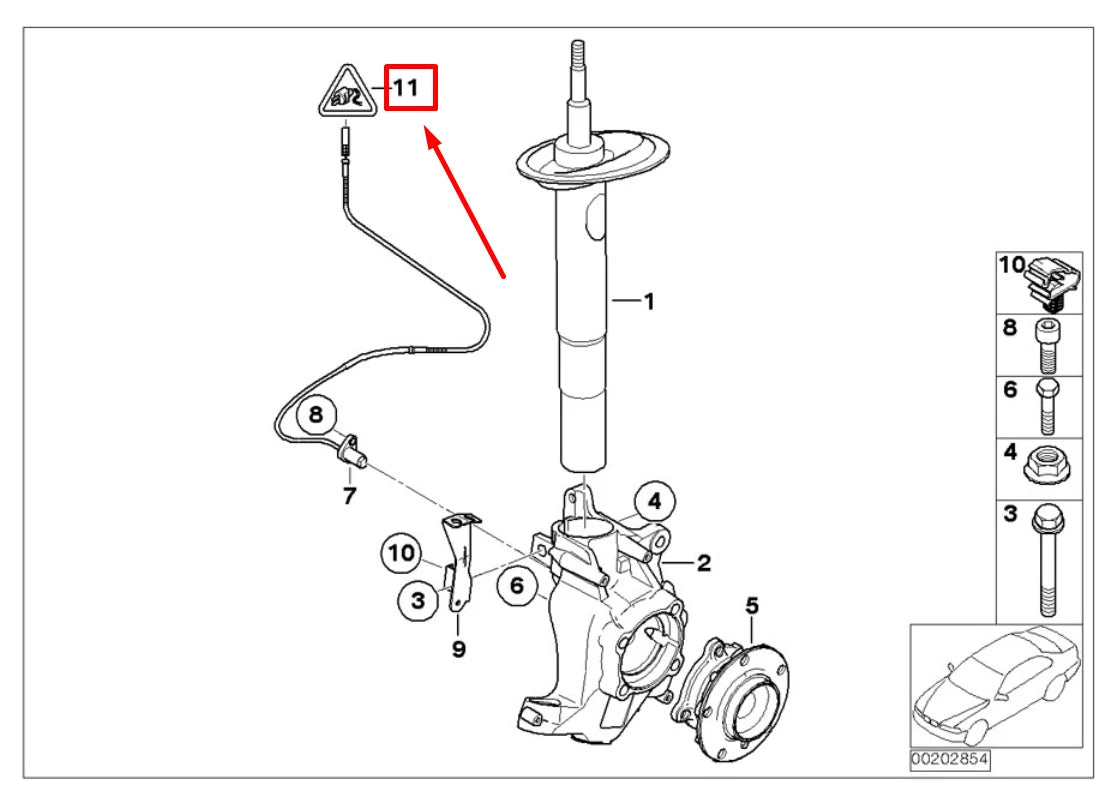 11

1

8

7

4

10

2

3

6

9

5

10

8

6

4

3

00202854