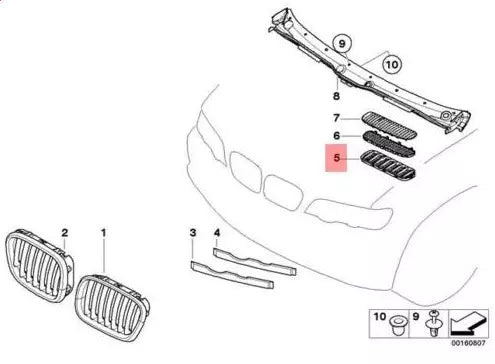 9
10
8
7
6
5
2
1
3
4
10
9
00160807