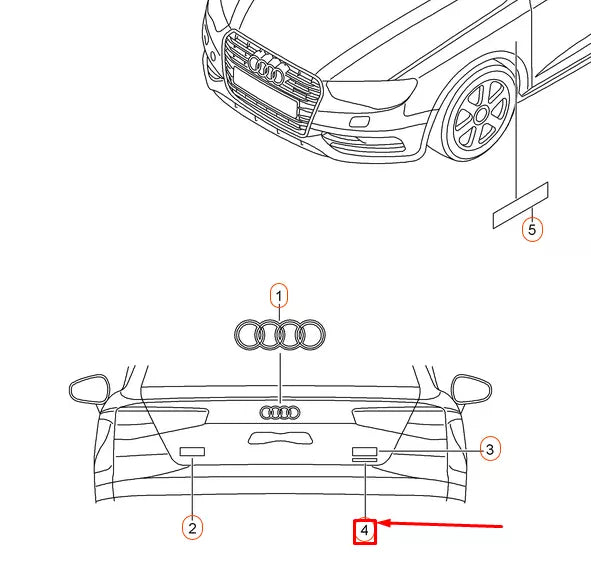 5

1

3

2

4