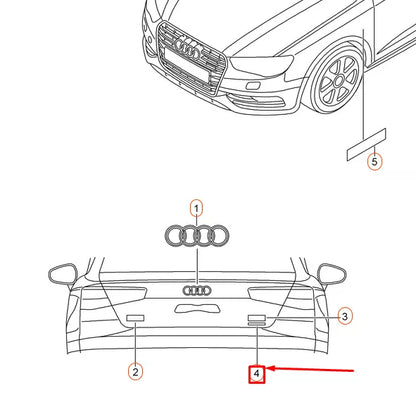 5

1

3

2

4