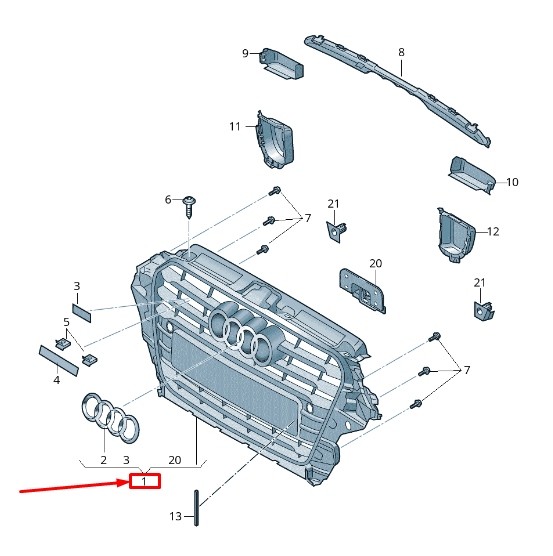 9
8
11
10
6
7
21
12
20
3
21
5
4
7
2
3
20
1
13