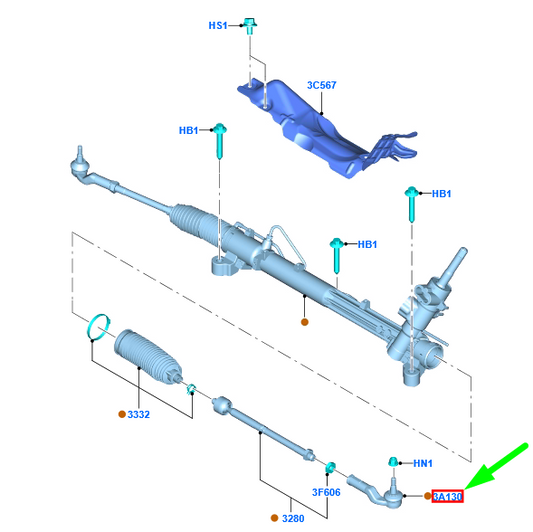 HS1

3C567

HB1

HB1

HB1

3332

HN1

3F606

3A130

3280