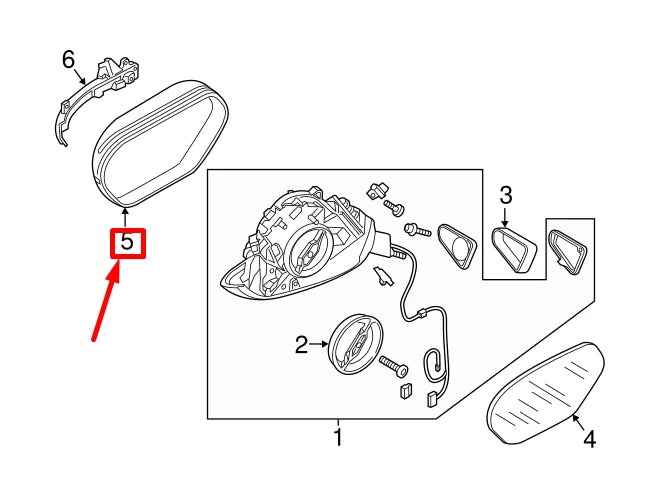 6
5
3
2
1
4