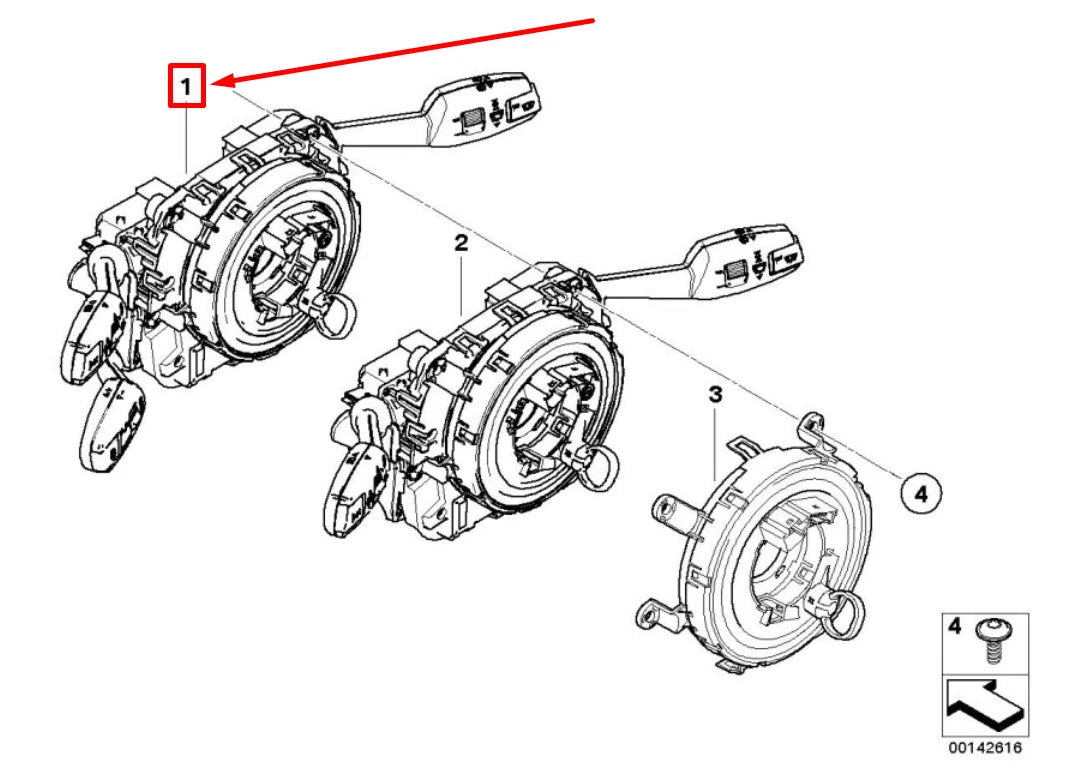 1
2
3
4
4
00142616