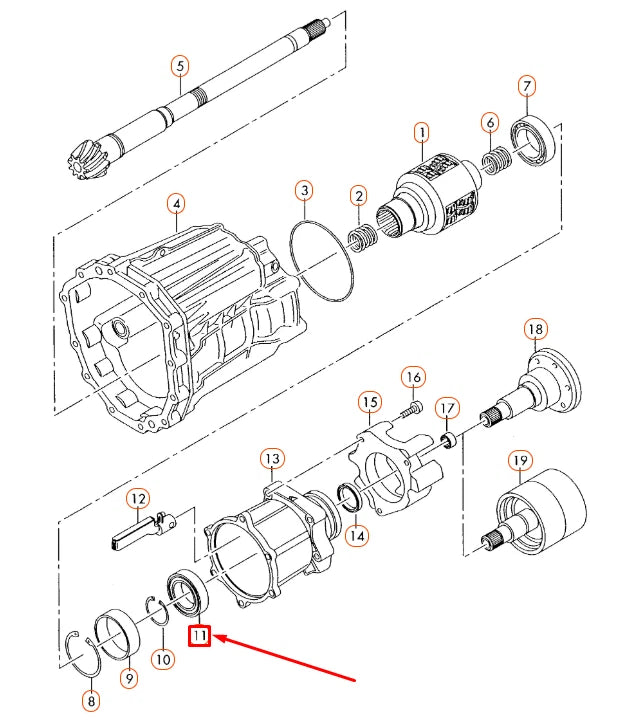 5
7
1
6
3
2
4
18
16
15
17
13
19
12
14
11
10
9
8