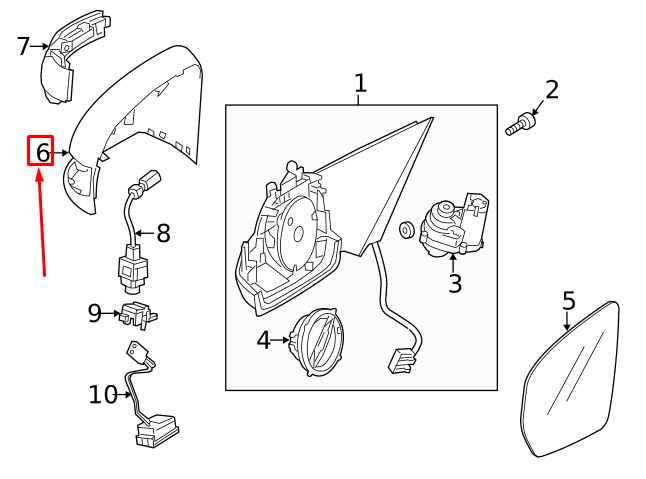 7
6
8
9
10
1
2
3
4
5