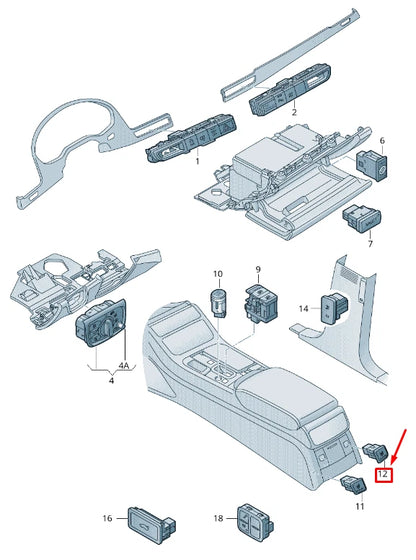 2
1
6
7
10
9
14
4A
4
12
11
16
18