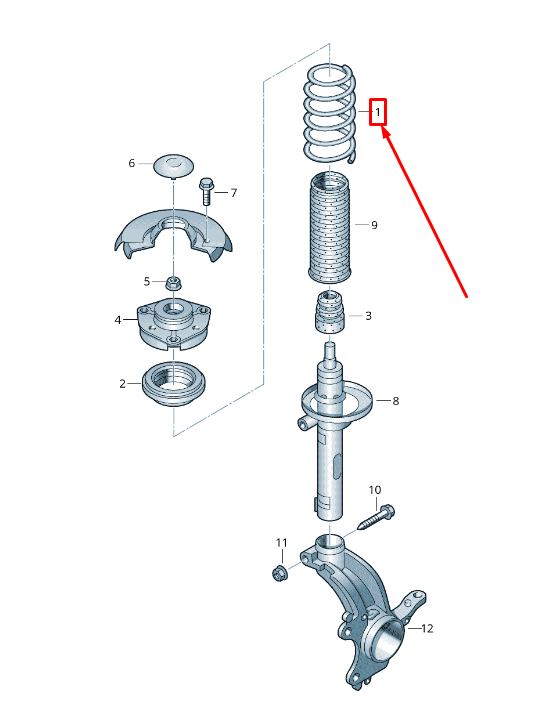 1
6
7
9
5
4
3
2
8
10
11
12